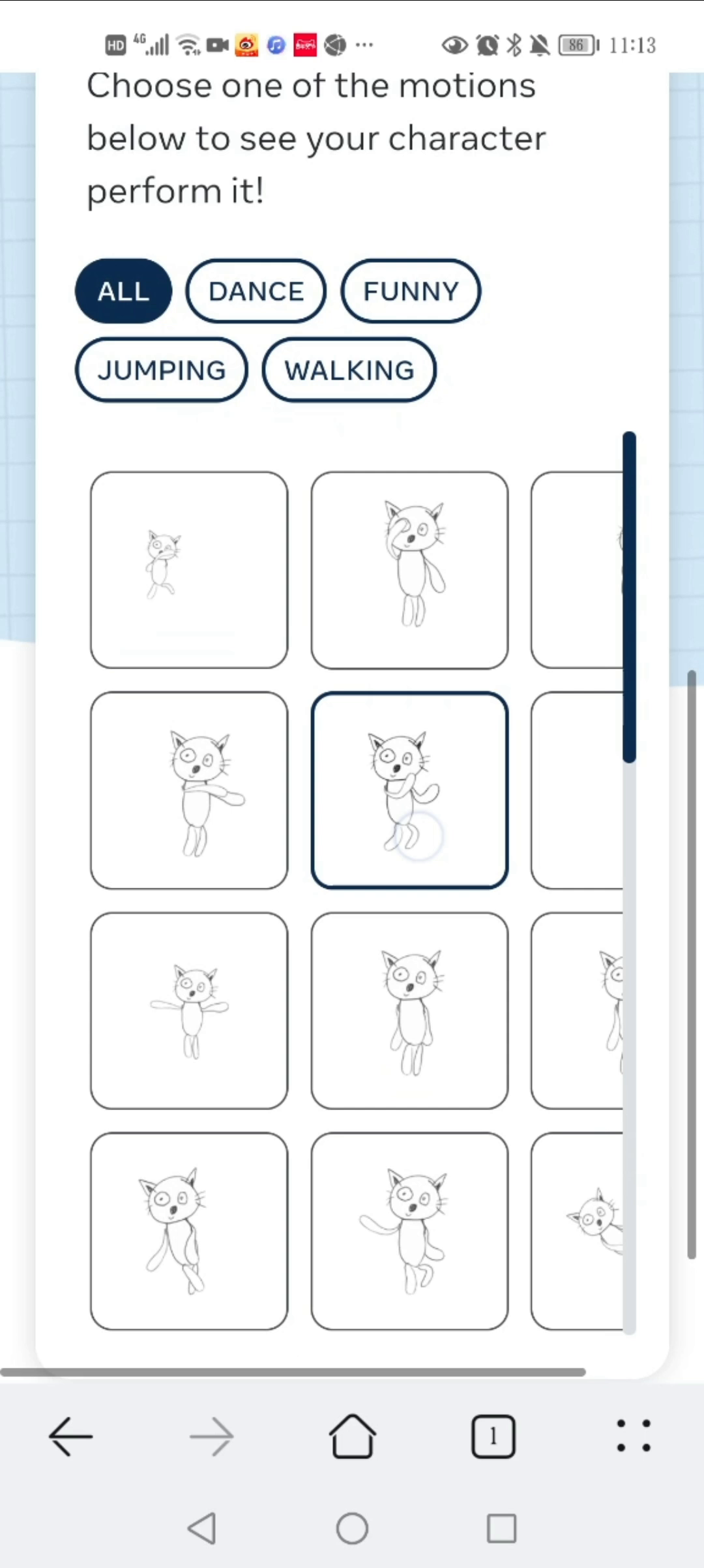 HD 4G 86 11:13

Choose one of the motions below to see your character perform it!

ALL DANCE FUNNY
JUMPING WALKING

1