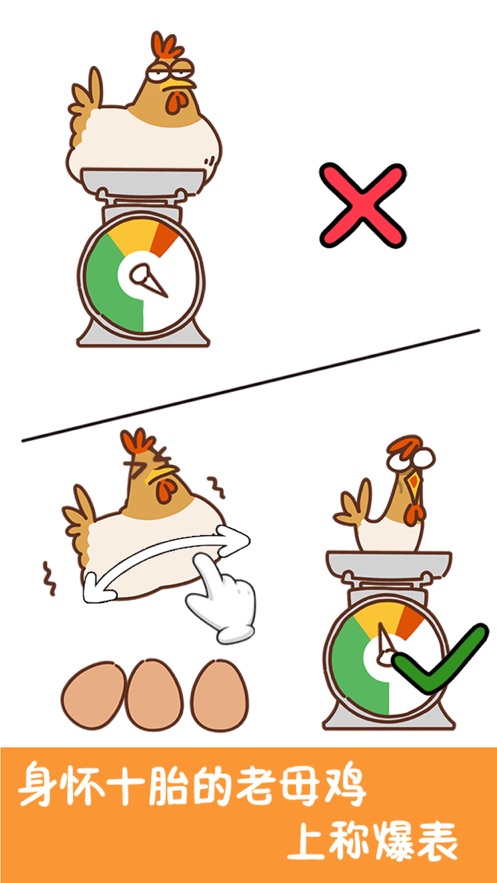 身怀十胎的老母鸡
上称爆表