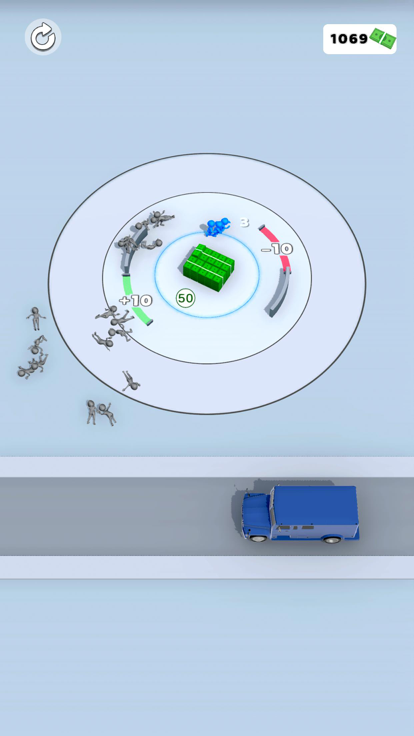 1069

3

-10

+10

50