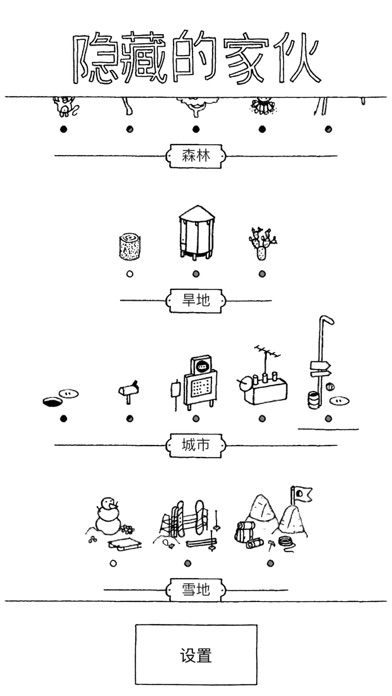 隐藏的家伙

森林

旱地

城市

雪地

设置