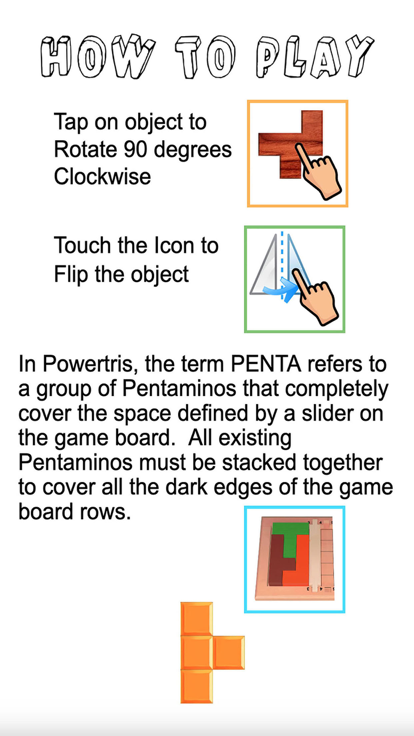 HOW TO PLAY

Tap on object to Rotate 90 degrees Clockwise

Touch the Icon to Flip the object

In Powertris, the term PENTA refers to a group of Pentaminos that completely cover the space defined by a slider on the game board. All existing Pentaminos must be stacked together to cover all the dark edges of the game board rows.