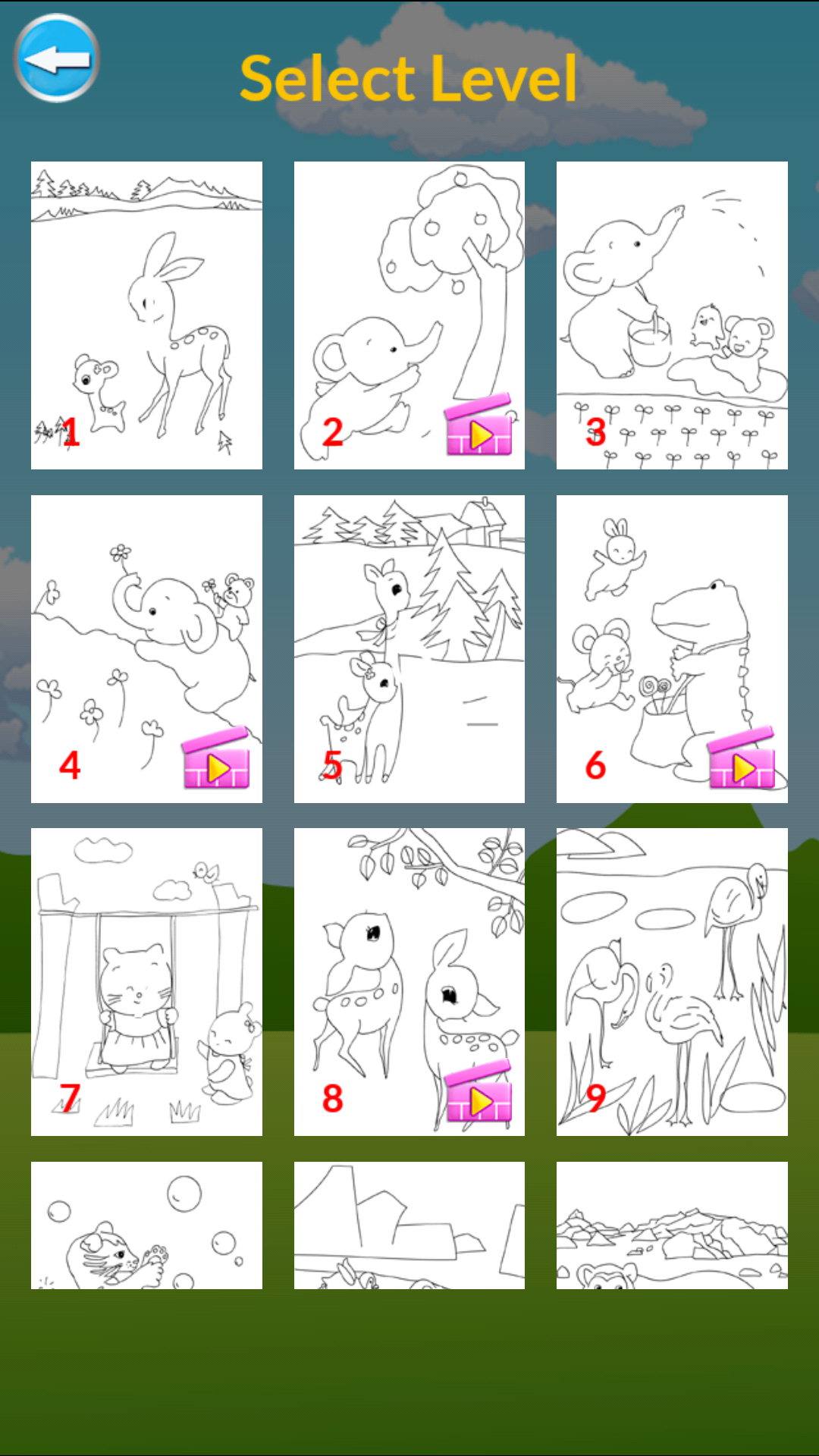 Select Level

1

2

3

4

5

6

7

8

9