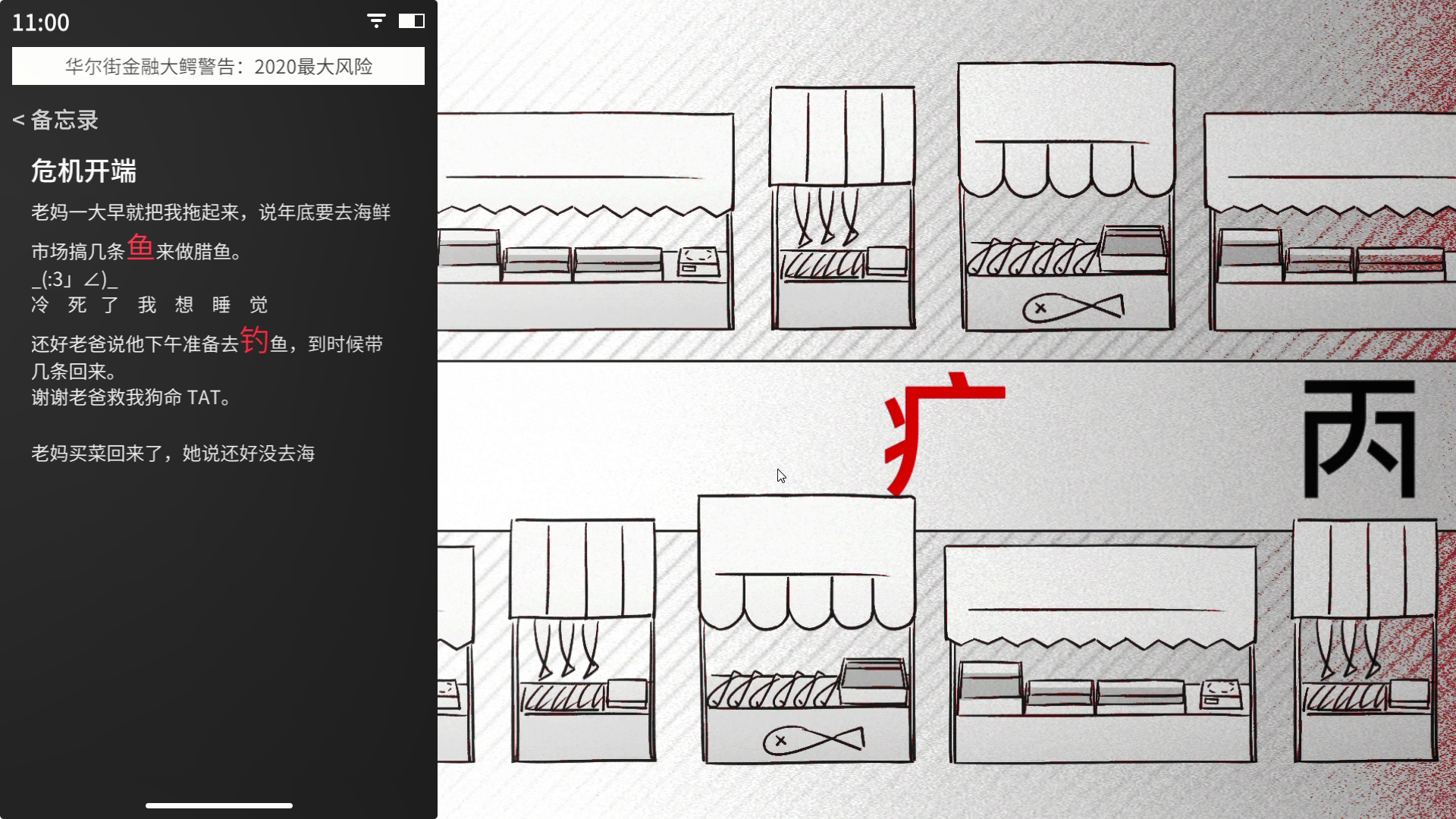 11:00

华尔街金融大鳄警告：2020最大风险

< 备忘录

危机开端

老妈一大早就把我拖起来，说年底要去海鲜市场搞几条鱼来做腊鱼。
_(:3」∠)_
冷 死 了 我 想 睡 觉
还好老爸说他下午准备去钓鱼，到时候带几条回来。
谢谢老爸救我狗命 TAT。

老妈买菜回来了，她说还好没去海

疒

丙