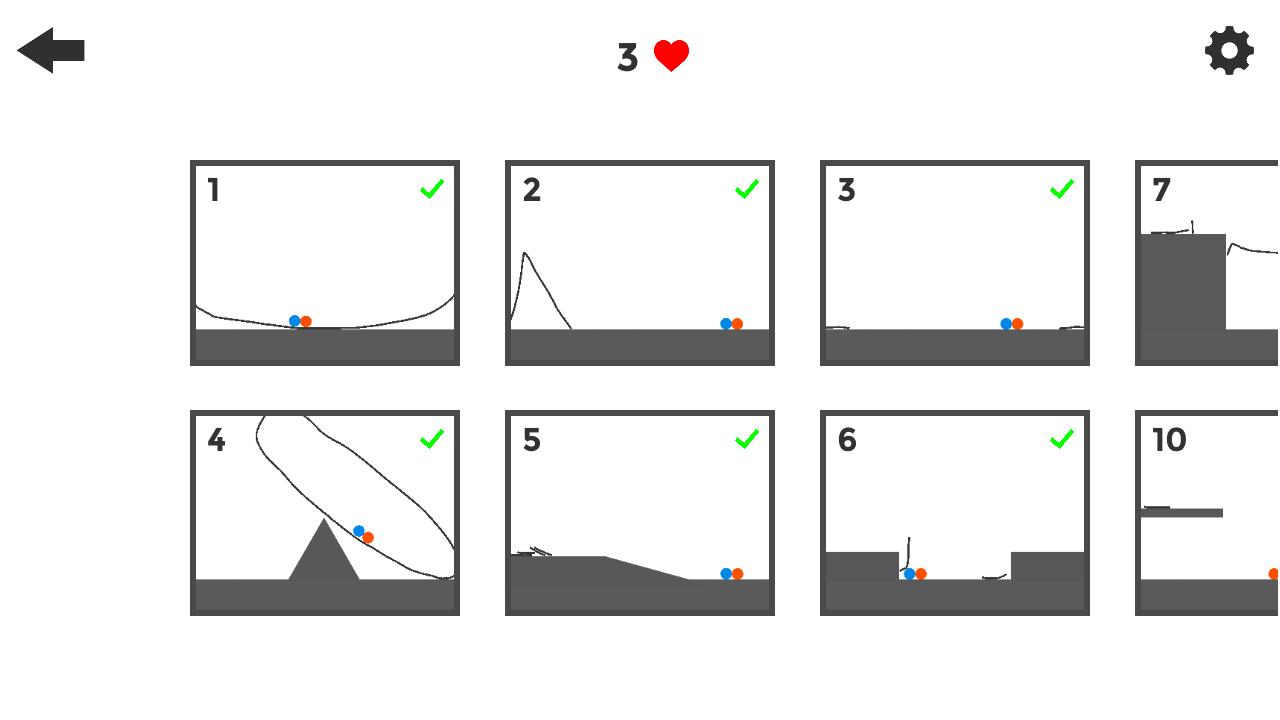 3

1

2

3

7

4

5

6

10